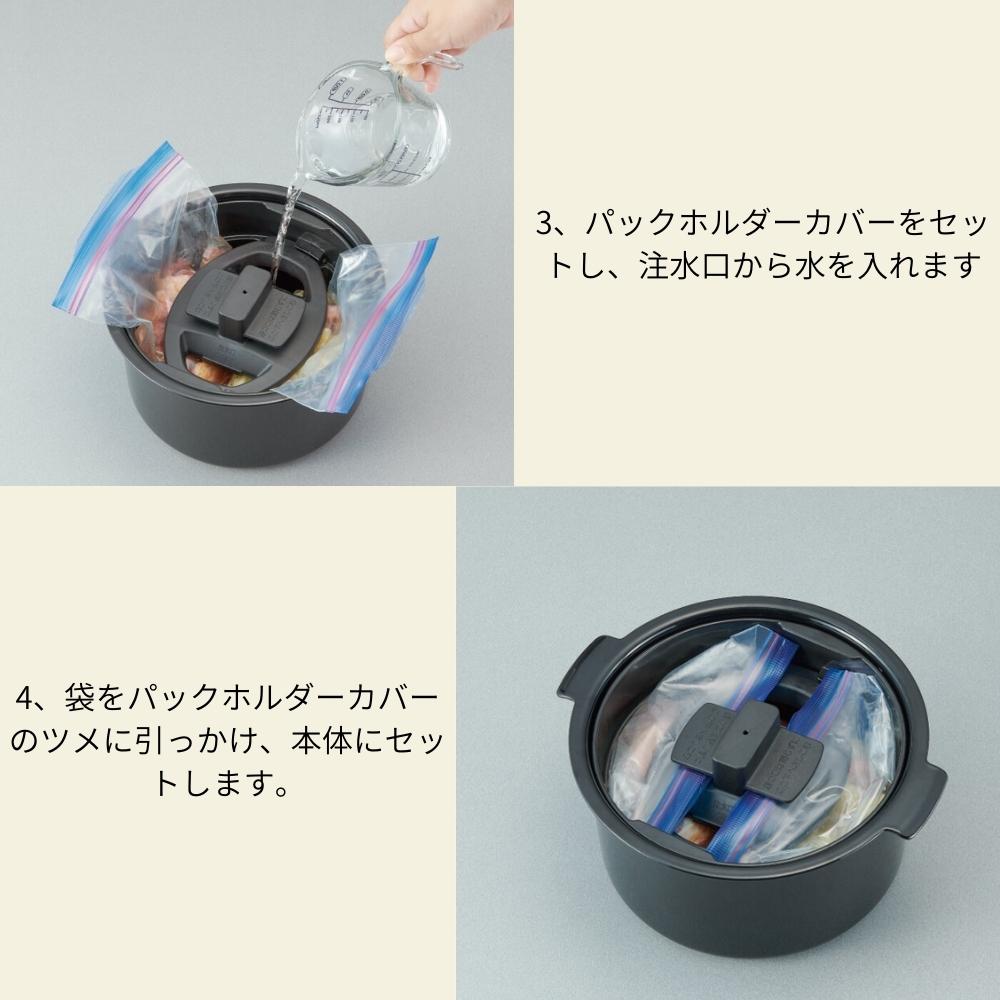 3、パックホルダーカバーをセットし、注水口から水を入れます

4、袋をパックホルダーカバーのツメに引っかけ、本体にセットします。