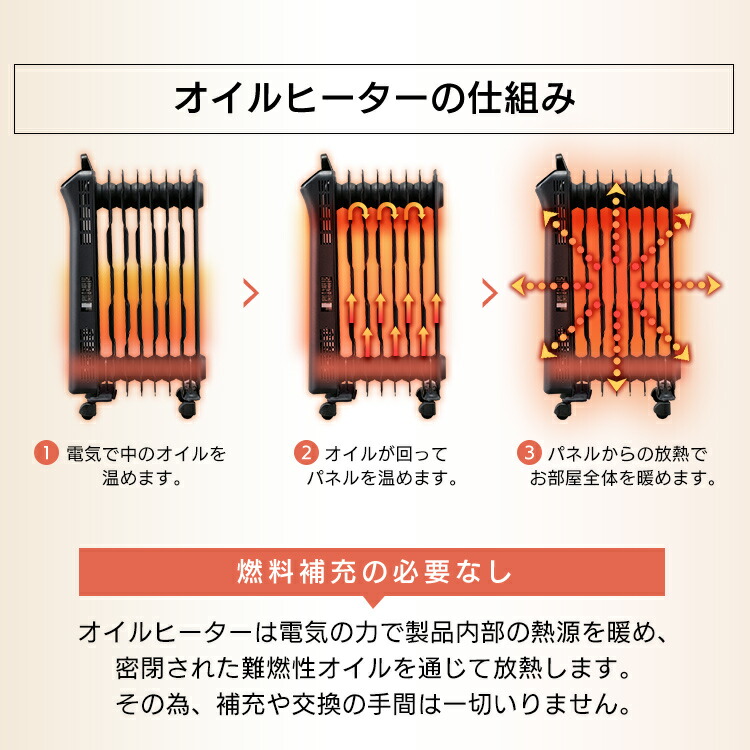 オイルヒーターの仕組み

1 電気で中のオイルを温めます。

2 オイルが回ってパネルを温めます。

3 パネルからの放熱でお部屋全体を暖めます。

燃料補充の必要なし

オイルヒーターは電気の力で製品内部の熱源を暖め、密閉された難燃性オイルを通じて放熱します。その為、補充や交換の手間は一切いりません。