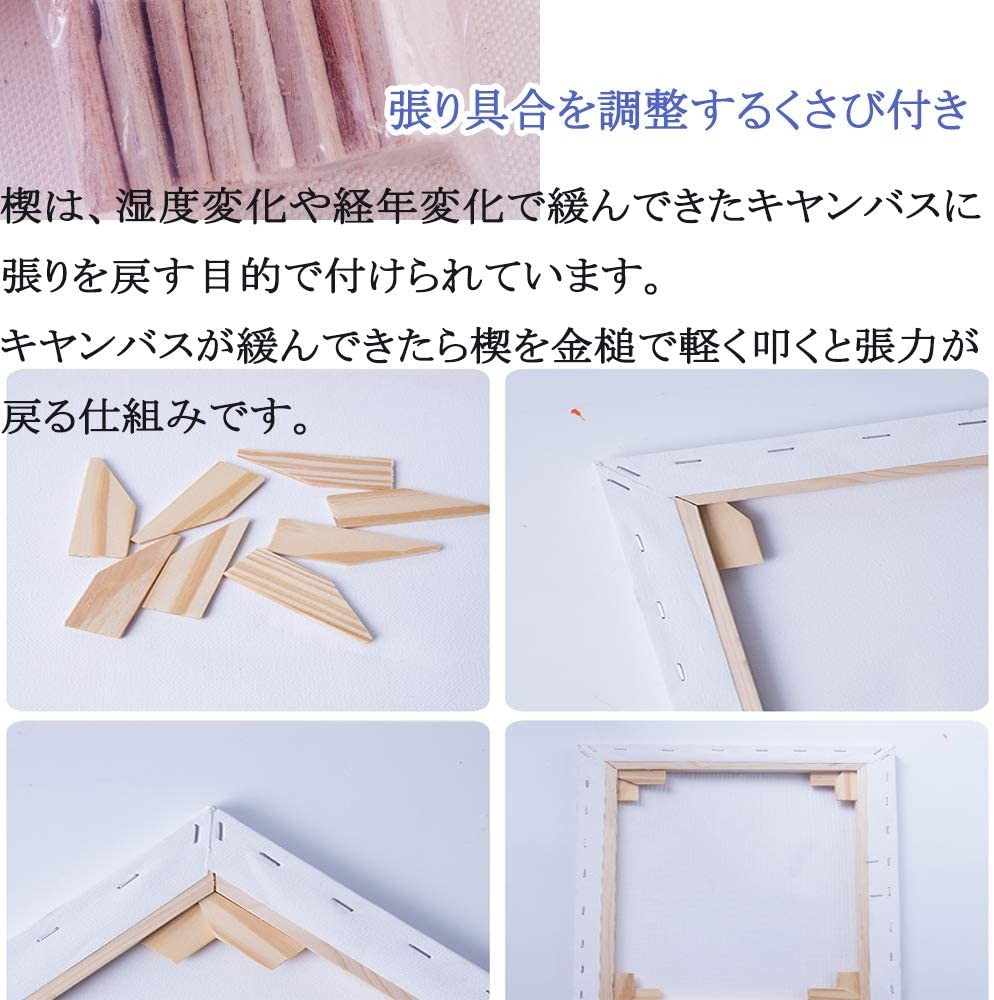 張り具合を調整するくさび付き

楔は、湿度変化や経年変化で緩んできたキャンバスに張りを戻す目的で付けられています。
キャンバスが緩んできたら楔を金槌で軽く叩くと張力が戻る仕組みです。