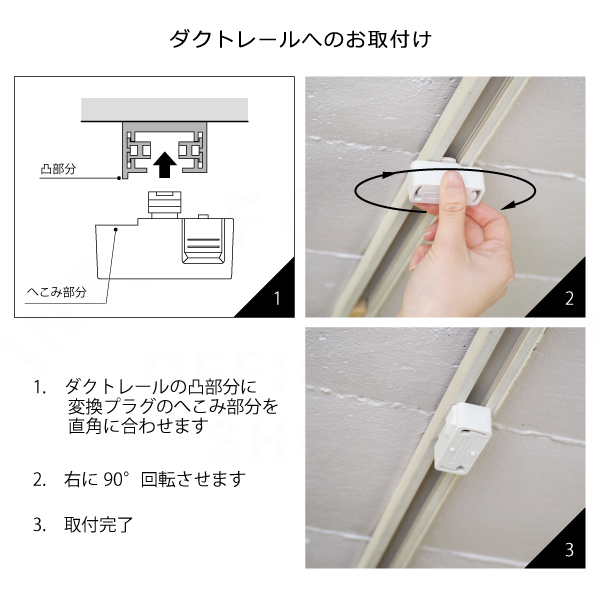 ダクトレールへのお取付け

凸部分

へこみ部分

1

2

3

1. ダクトレールの凸部分に変換プラグのへこみ部分を直角に合わせます

2. 右に 90° 回転させます

3. 取付完了