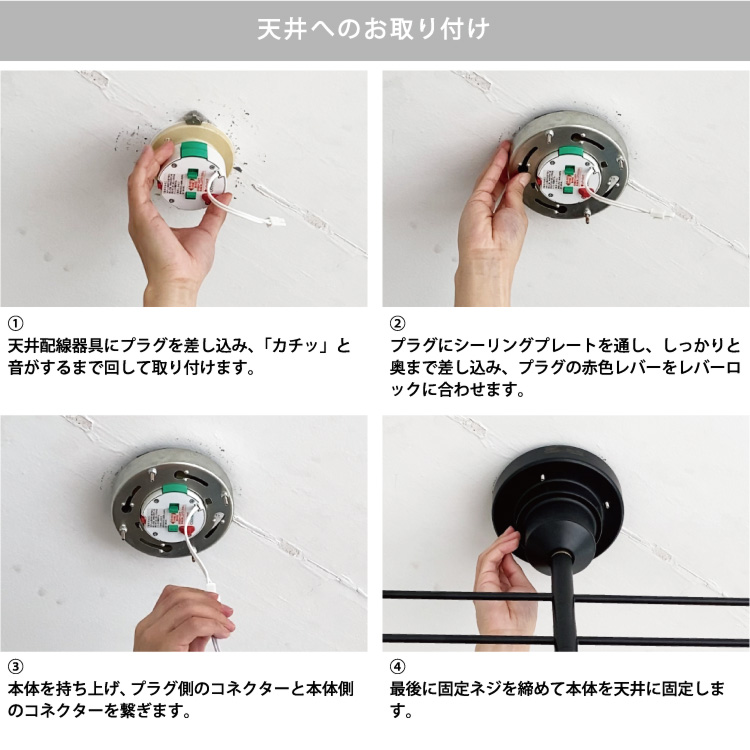 天井へのお取り付け

①
天井配線器具にプラグを差し込み、「カチッ」と音がするまで回して取り付けます。

②
プラグにシーリングプレートを通し、しっかりと奥まで差し込み、プラグの赤色レバーをレバーロックに合わせます。

③
本体を持ち上げ、プラグ側のコネクターと本体側のコネクターを繋ぎます。

④
最後に固定ネジを締めて本体を天井に固定します。