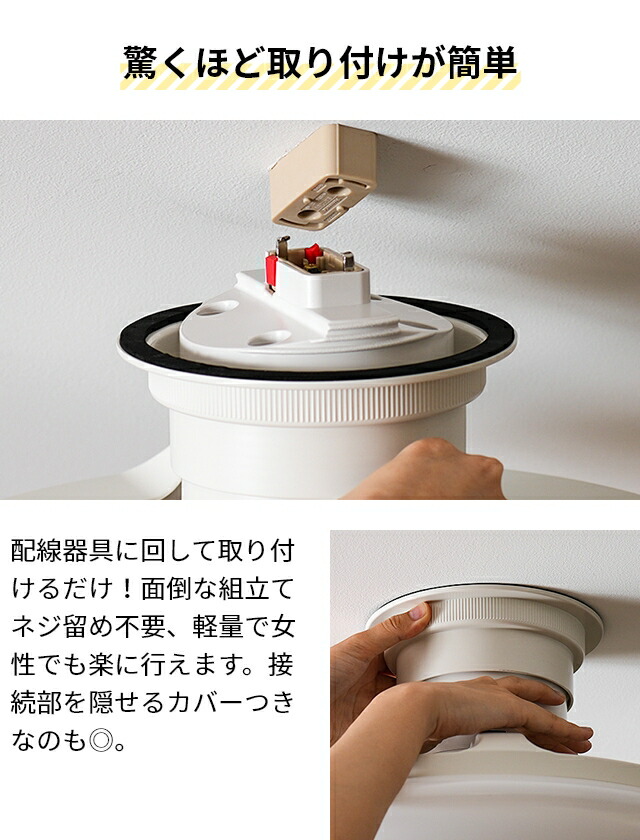 驚くほど取り付けが簡単

配線器具に回して取り付けるだけ！面倒な組立てネジ留め不要、軽量で女性でも楽に行えます。接続部を隠せるカバーつきなのも◎。