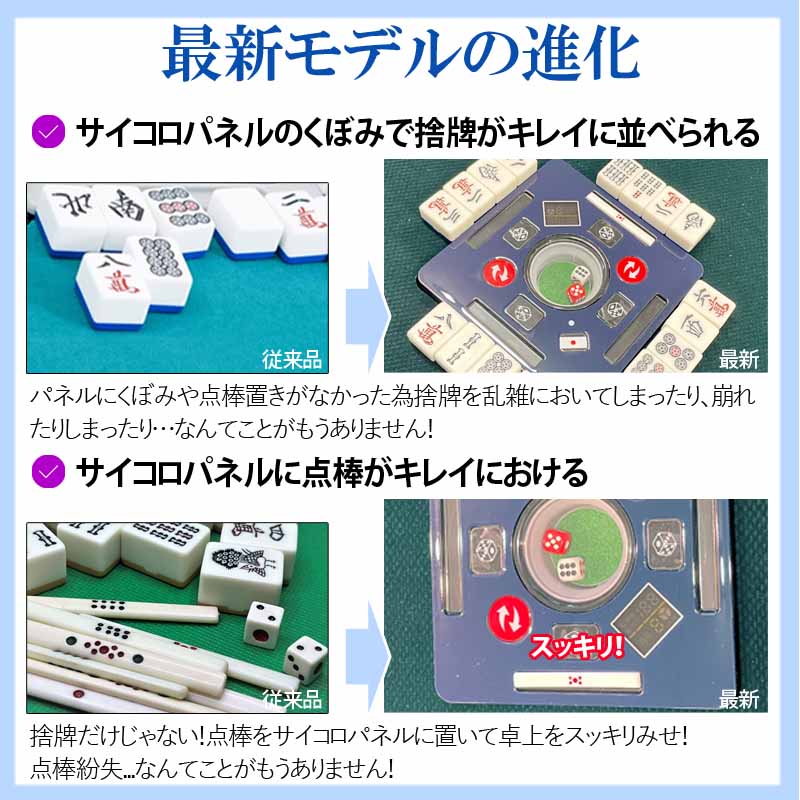 最新モデルの進化

サイコロパネルのくぼみで捨牌がキレイに並べられる

従来品

最新

パネルにくぼみや点棒置きがなかった為捨牌を乱雑においてしまったり、崩れたりしまったり…なんてことがもうありません!

サイコロパネルに点棒がキレイにおける

従来品

スッキリ!

最新

捨牌だけじゃない!点棒をサイコロパネルに置いて卓上をスッキリみせ!
点棒紛失...なんてことがもうありません!