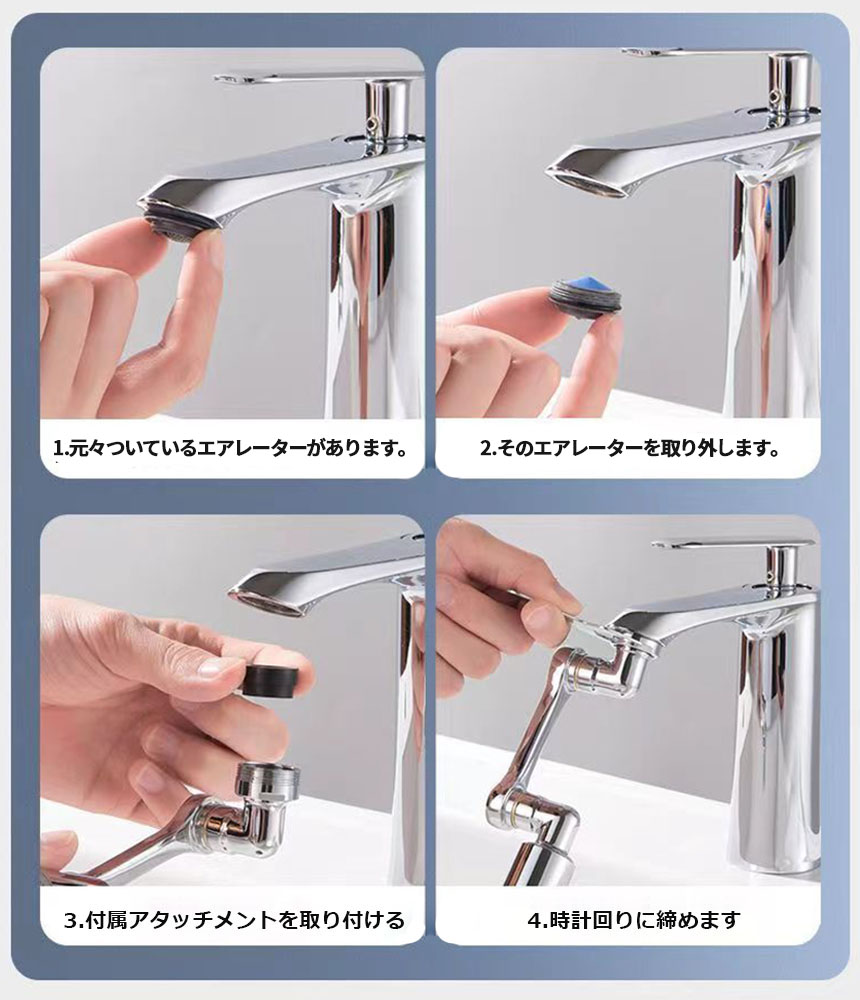 1.元々ついているエアレーターがあります。

2.そのエアレーターを取り外します。

3.付属アタッチメントを取り付ける

4.時計回りに締めます