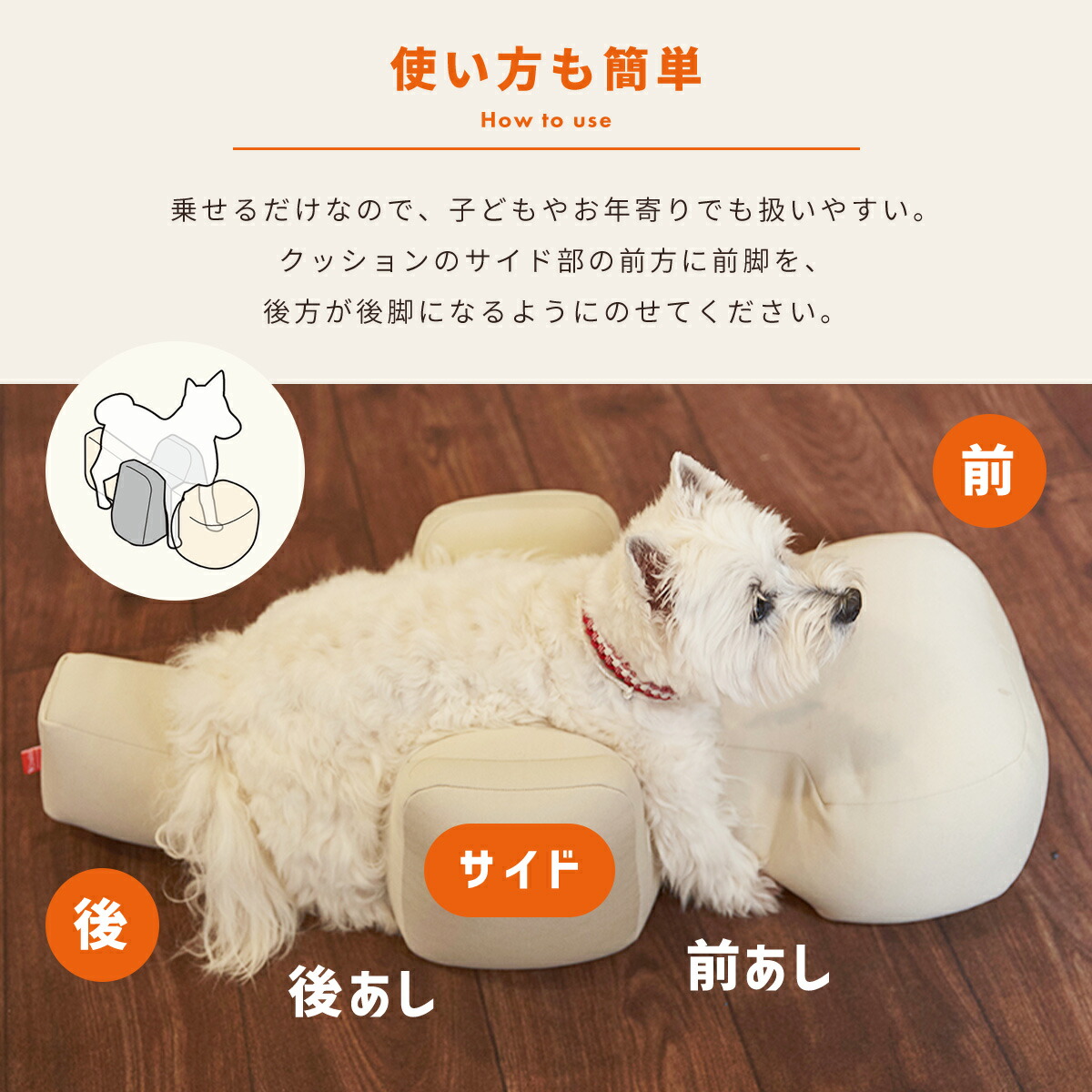 使い方も簡単

How to use

乗せるだけなので、子どもやお年寄りでも扱いやすい。
クッションのサイド部の前方に前脚を、
後方が後脚になるようにのせてください。

前

サイド

後

後あし

前あし