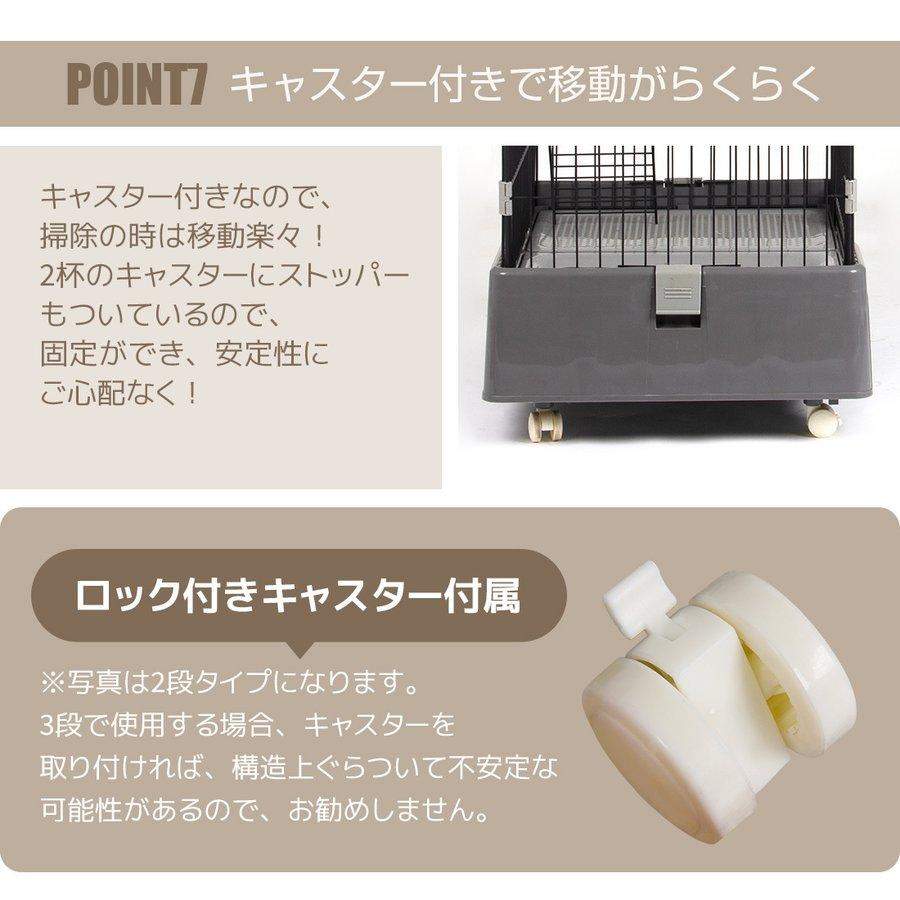 POINT7 キャスター付きで移動がらくらく

キャスター付きなので、
掃除の時は移動楽々！
2杯のキャスターにストッパー
もついているので、
固定ができ、安定性に
ご心配なく！

ロック付きキャスター付属

※写真は2段タイプになります。
3段で使用する場合、キャスターを
取り付ければ、構造上ぐらついて不安定な
可能性があるので、お勧めしません。