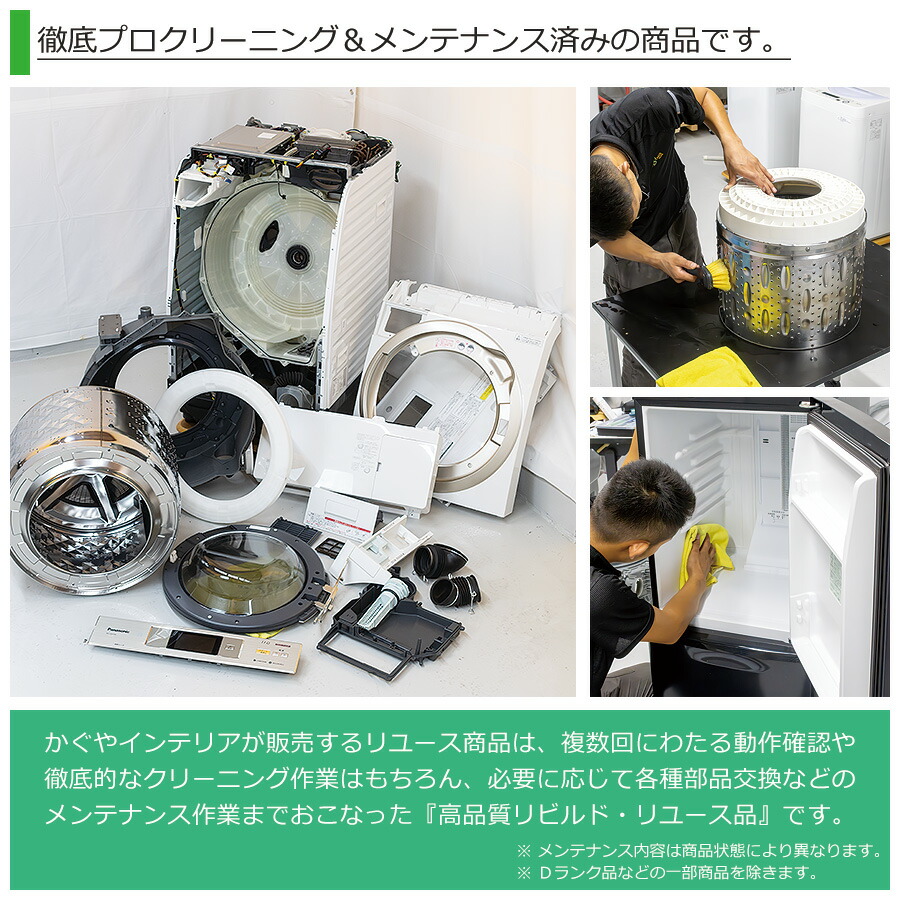 徹底プロクリーニング＆メンテナンス済みの商品です。

Panasonic

かぐやインテリアが販売するリユース商品は、複数回にわたる動作確認や徹底的なクリーニング作業はもちろん、必要に応じて各種部品交換などのメンテナンス作業までおこなった『高品質リビルド・リユース品』です。

※ メンテナンス内容は商品状態により異なります。
※ Dランク品などの一部商品を除きます。