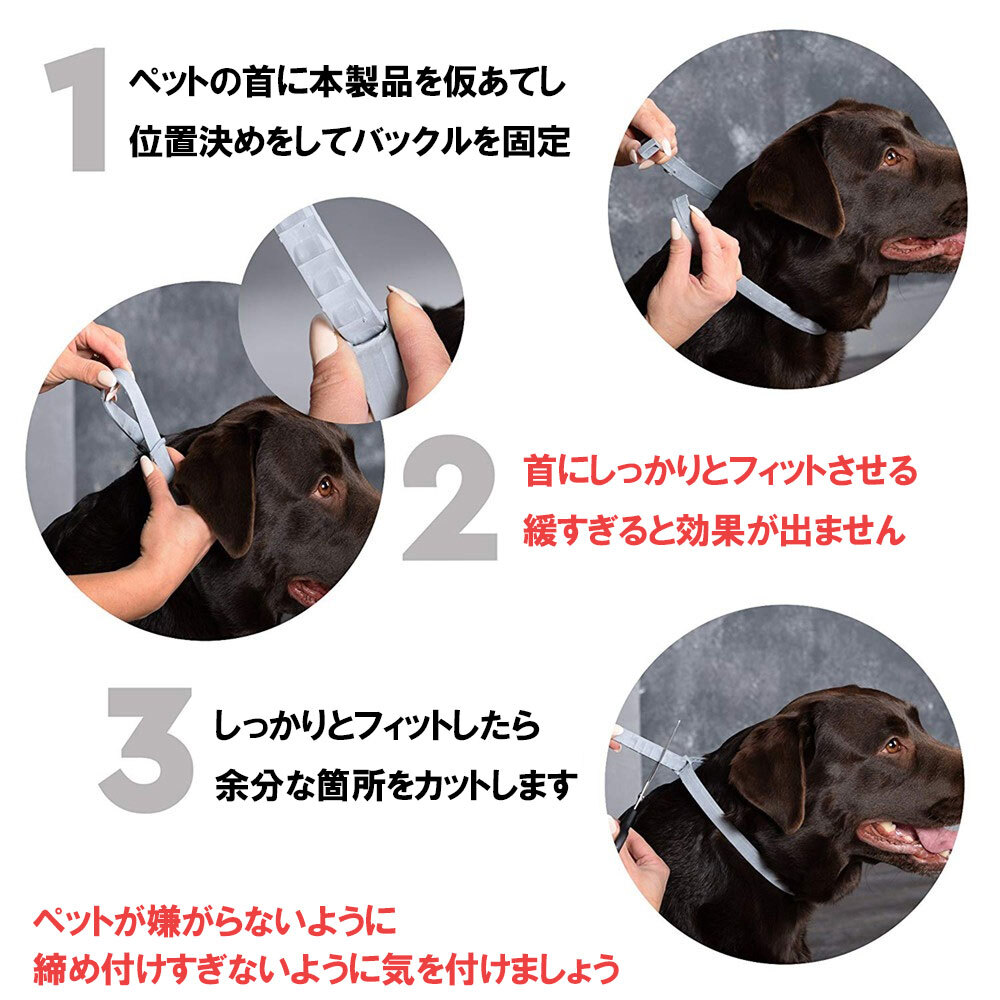 1
ペットの首に本製品を仮あてし
位置決めをしてバックルを固定

2
首にしっかりとフィットさせる
緩すぎると効果が出ません

3
しっかりとフィットしたら
余分な箇所をカットします

ペットが嫌がらないように
締め付けすぎないように気を付けましょう