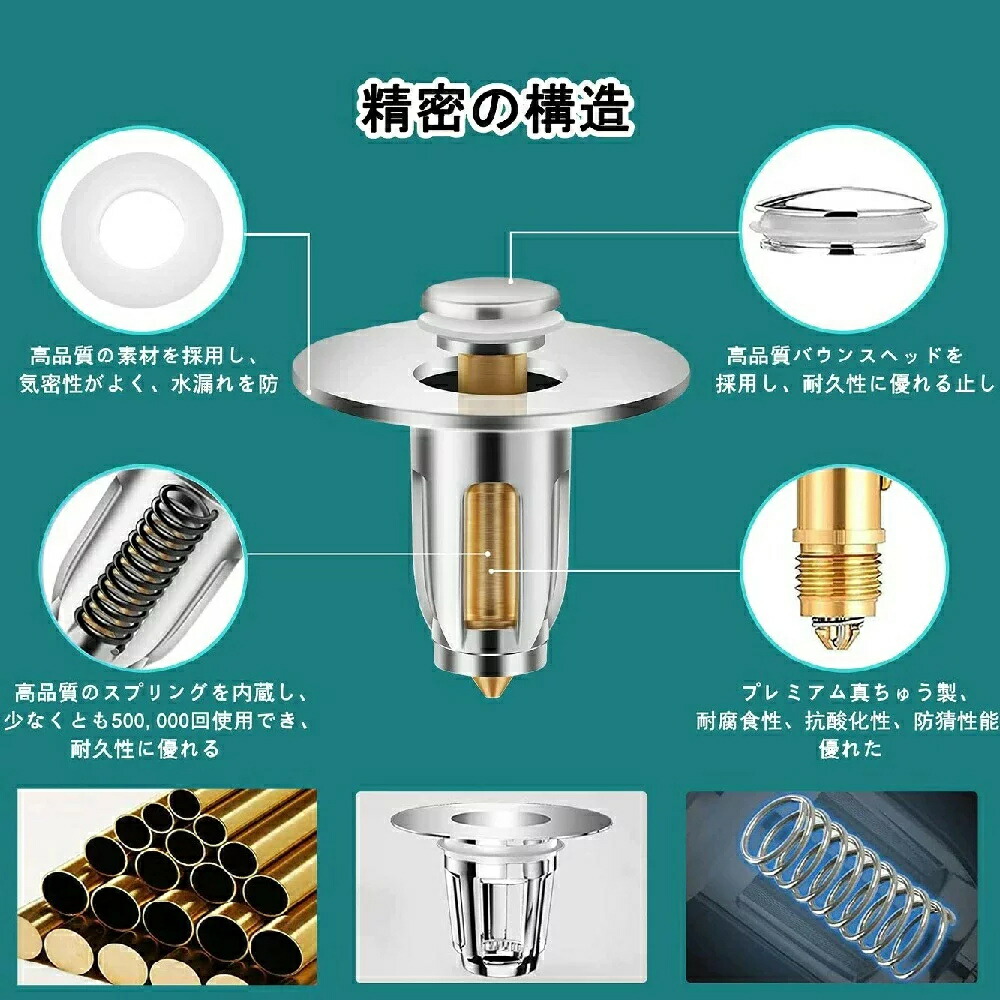 精密の構造

高品質の素材を採用し、気密性がよく、水漏れを防

高品質バウンスヘッドを採用し、耐久性に優れる止し

高品質のスプリングを内蔵し、少なくとも500,000回使用でき、耐久性に優れる

プレミアム真ちゅう製、耐腐食性、抗酸化性、防猜性能優れた