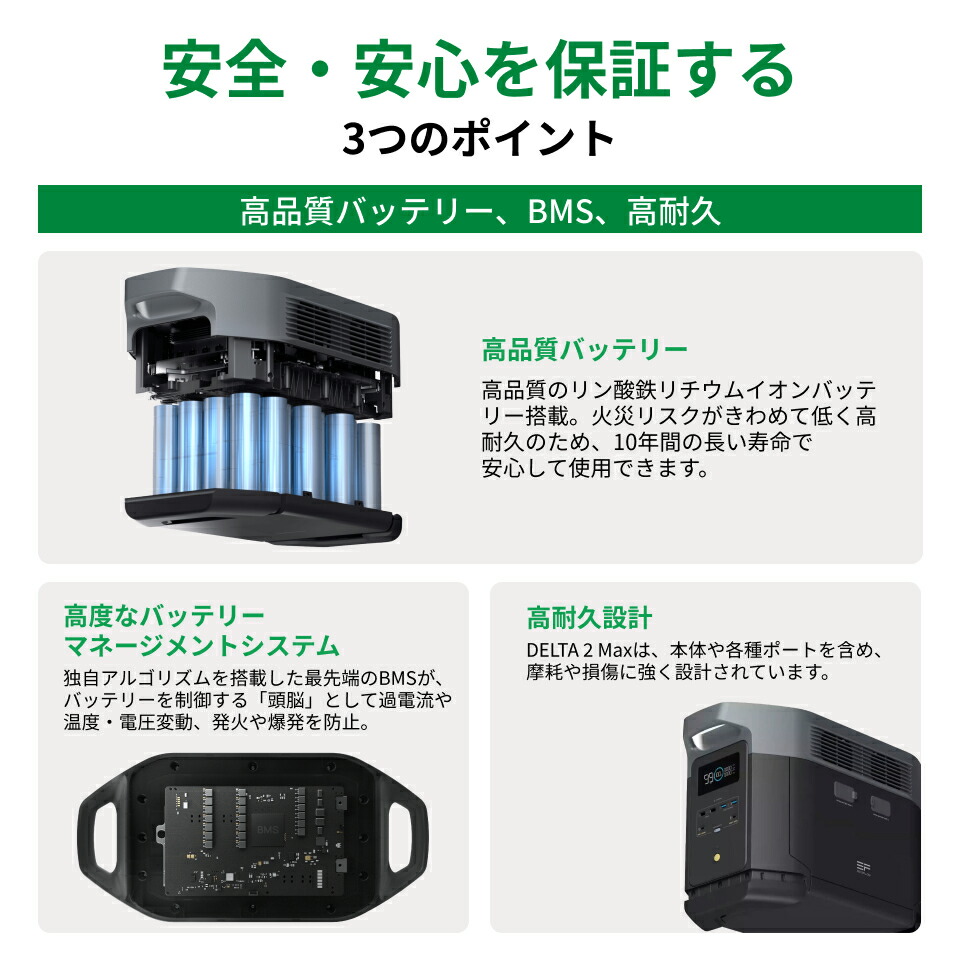 安全・安心を保証する
3つのポイント

高品質バッテリー、BMS、高耐久

高品質バッテリー

高品質のリン酸鉄リチウムイオンバッテリー搭載。火災リスクがきわめて低く高耐久のため、10年間の長い寿命で安心して使用できます。

高度なバッテリーマネージメントシステム

独自アルゴリズムを搭載した最先端のBMSが、バッテリーを制御する「頭脳」として過電流や温度・電圧変動、発火や爆発を防止。

BMS

高耐久設計

DELTA 2 Maxは、本体や各種ポートを含め、摩耗や損傷に強く設計されています。

99