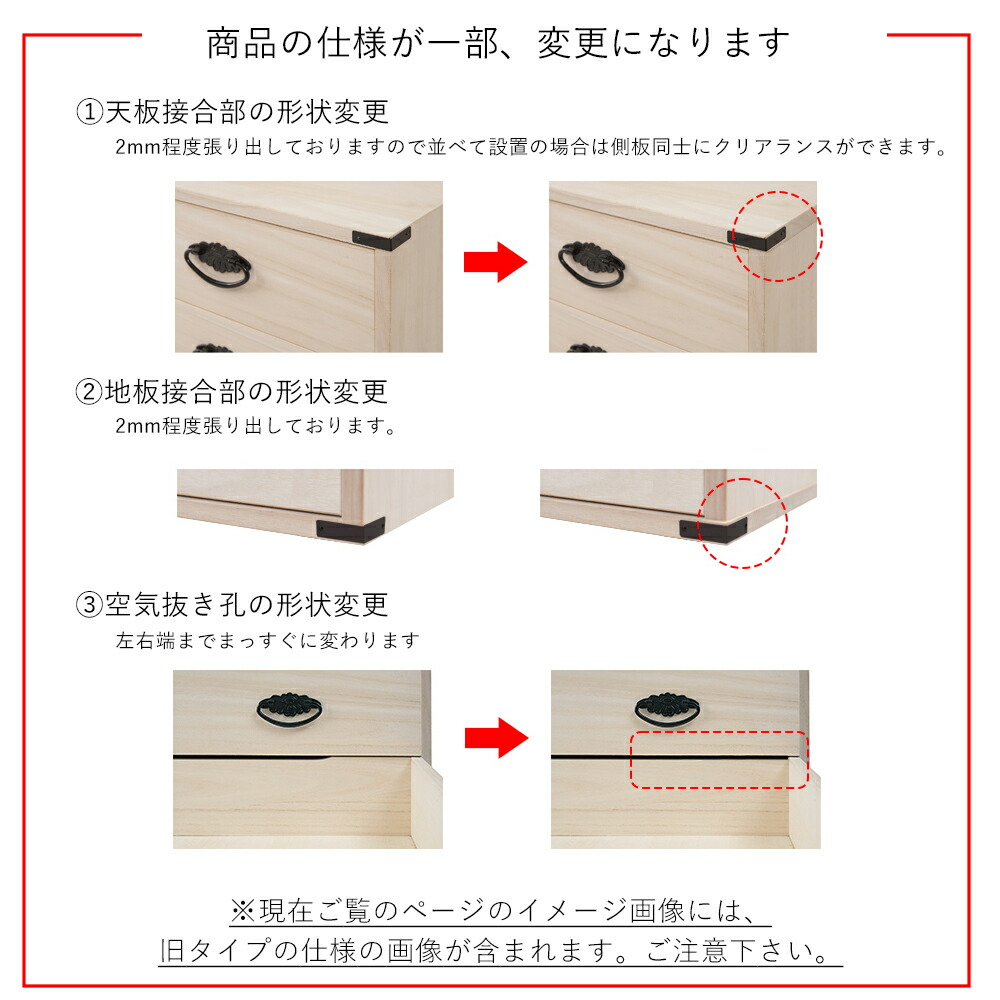 商品の仕様が一部、変更になります

①天板接合部の形状変更
2mm程度張り出しておりますので並べて設置の場合は側板同士にクリアランスができます。

②地板接合部の形状変更
2mm程度張り出しております。

③空気抜き孔の形状変更
左右端までまっすぐに変わります

※現在ご覧のページのイメージ画像には、
旧タイプの仕様の画像が含まれます。ご注意下さい。