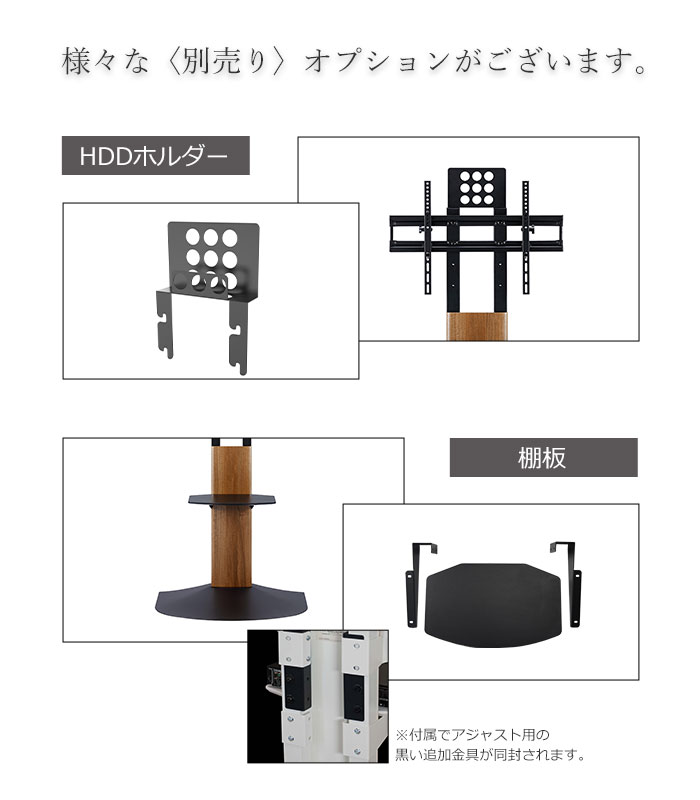 様々な〈別売り〉オプションがございます。

HDDホルダー

棚板

※付属でアジャスト用の黒い追加金具が同封されます。