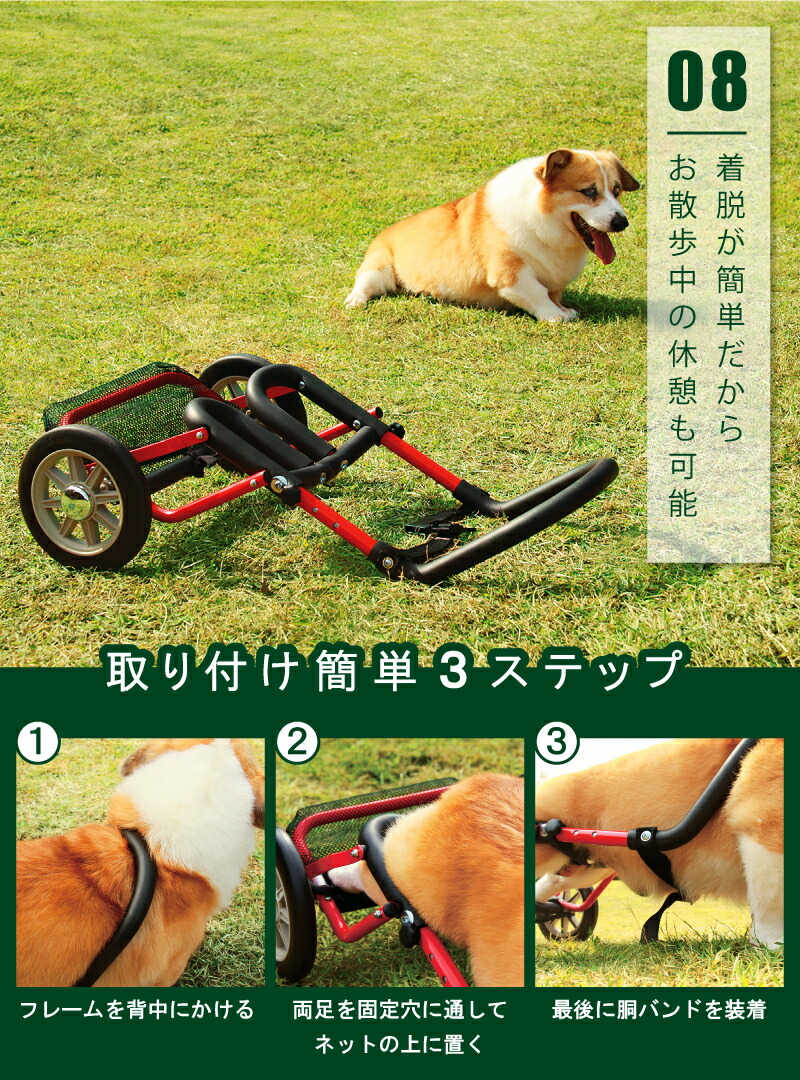 08

着脱が簡単だから
お散歩中の休憩も可能

取り付け簡単3ステップ

①

フレームを背中にかける

②

両足を固定穴に通して
ネットの上に置く

③

最後に胴バンドを装着