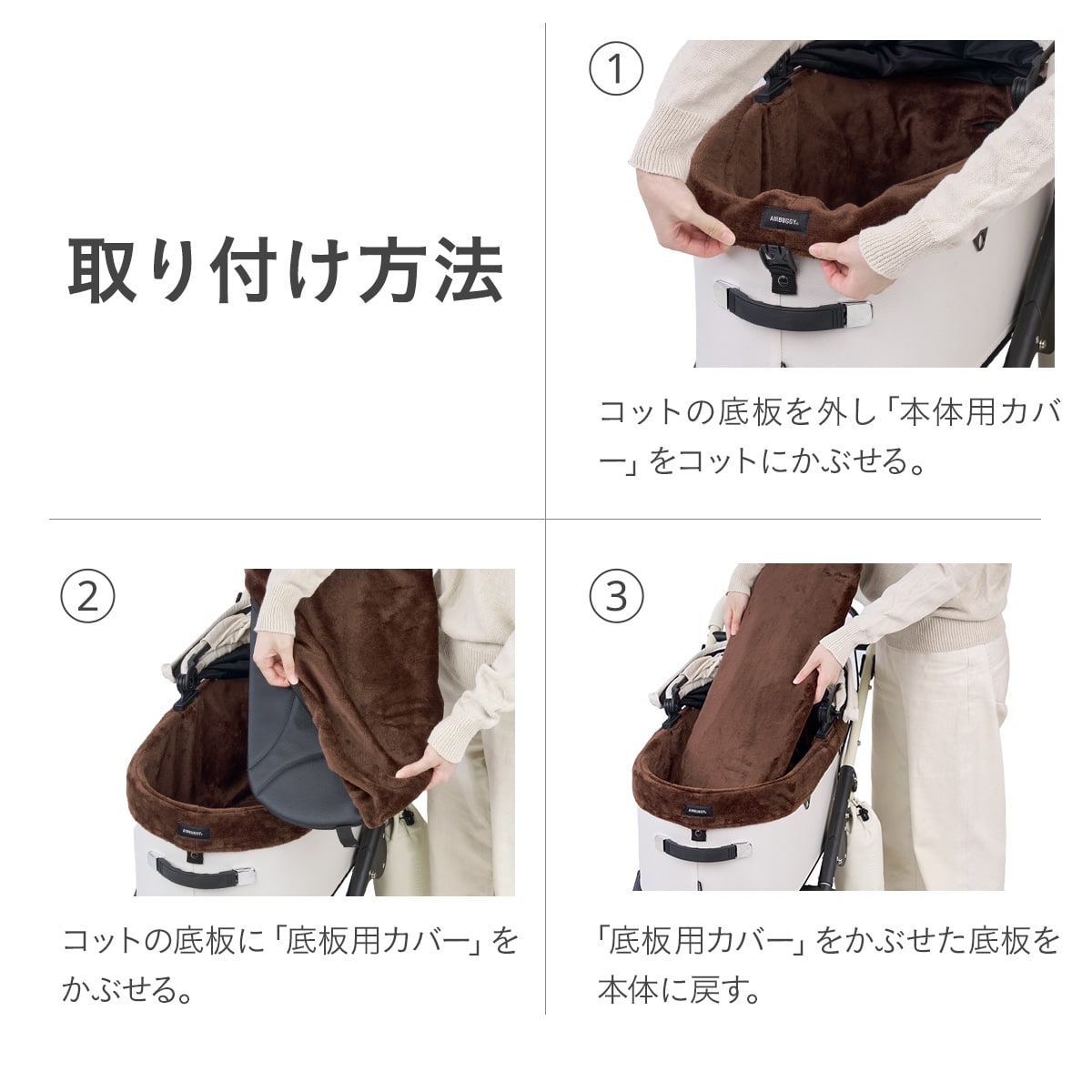 取り付け方法

①

AIRBUGGY

コットの底板を外し「本体用カバー」をコットにかぶせる。

②

AIRBUGGY

コットの底板に「底板用カバー」をかぶせる。

③

AIRBUGGY

「底板用カバー」をかぶせた底板を本体に戻す。