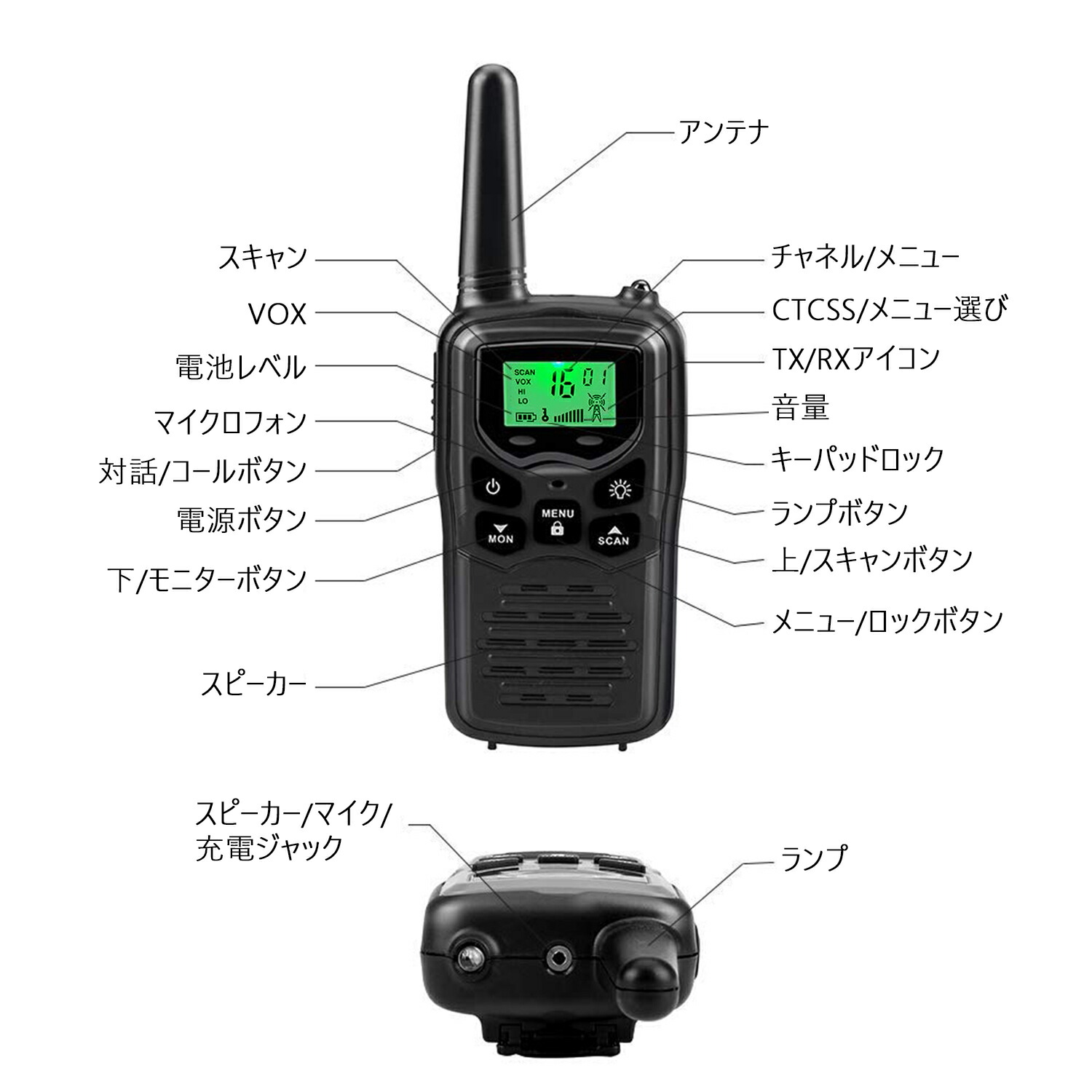 アンテナ

スキャン

VOX

電池レベル

マイクロフォン

対話/コールボタン

電源ボタン

下/モニターボタン

スピーカー

チャネル/メニュー

CTCSS/メニュー選び

TX/RXアイコン

音量

キーパッドロック

ランプボタン

上/スキャンボタン

メニュー/ロックボタン

SCAN
VOX
HI
LO

16 01

MENU

MON

SCAN

スピーカー/マイク/
充電ジャック

ランプ