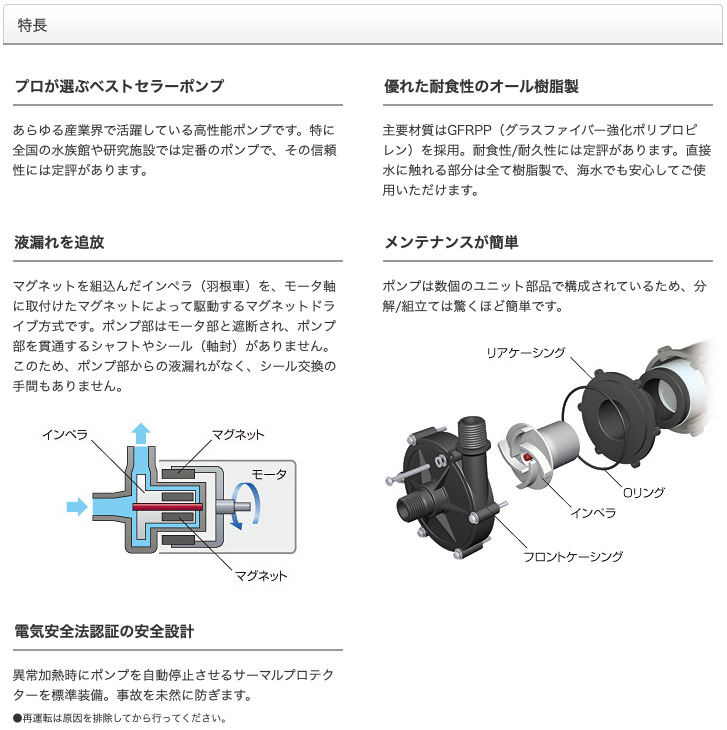 特長

プロが選ぶベストセラーポンプ

あらゆる産業界で活躍している高性能ポンプです。特に全国の水族館や研究施設では定番のポンプで、その信頼性には定評があります。

液漏れを追放

マグネットを組込んだインペラ（羽根車）を、モータ軸に取付けたマグネットによって駆動するマグネットドライブ方式です。ポンプ部はモータ部と遮断され、ポンプ部を貫通するシャフトやシール（軸封）がありません。このため、ポンプ部からの液漏れがなく、シール交換の手間もありません。

インペラ
マグネット
モータ
マグネット

電気安全法認証の安全設計

異常加熱時にポンプを自動停止させるサーマルプロテクターを標準装備。事故を未然に防ぎます。

●再運転は原因を排除してから行ってください。

優れた耐食性のオール樹脂製

主要材質はGFRPP（グラスファイバー強化ポリプロピレン）を採用。耐食性/耐久性には定評があります。直接水に触れる部分は全て樹脂製で、海水でも安心してご使用いただけます。

メンテナンスが簡単

ポンプは数個のユニット部品で構成されているため、分解/組立ては驚くほど簡単です。

リアケーシング
Oリング
インペラ
フロントケーシング