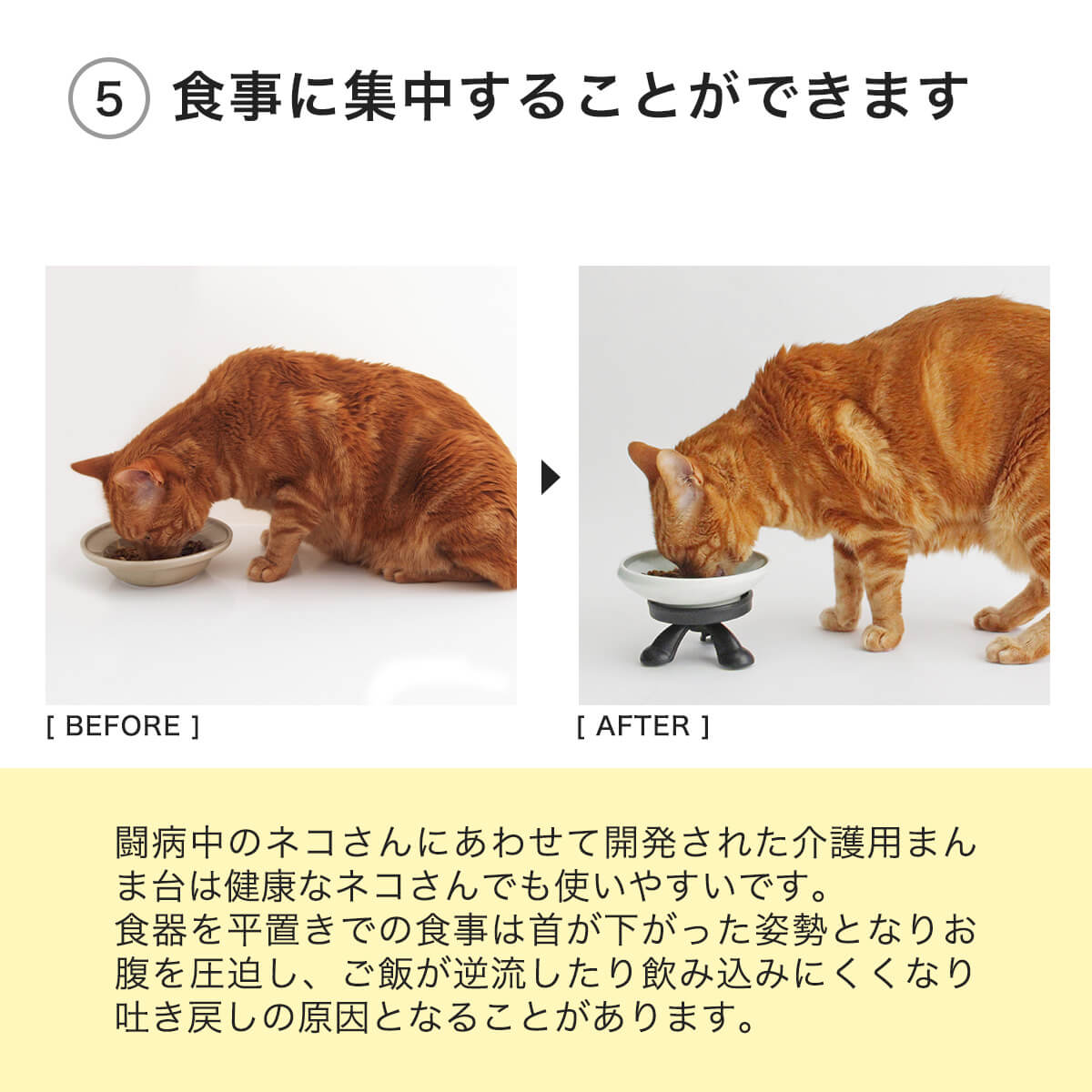 ⑤ 食事に集中することができます

[ BEFORE ]

[ AFTER ]

闘病中のネコさんにあわせて開発された介護用まんま台は健康なネコさんでも使いやすいです。
食器を平置きでの食事は首が下がった姿勢となりお腹を圧迫し、ご飯が逆流したり飲み込みにくくなり吐き戻しの原因となることがあります。