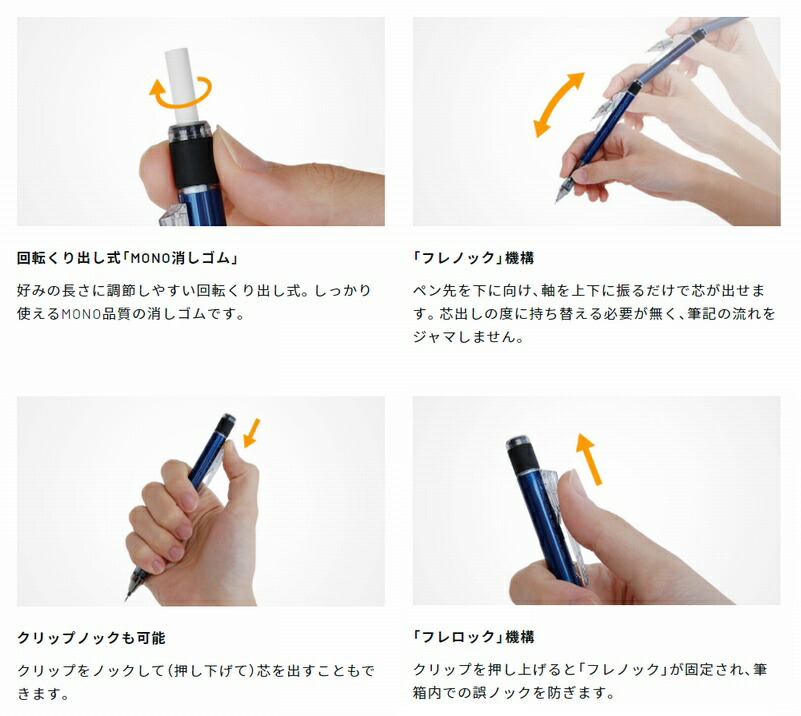 回転くり出し式「MONO消しゴム」

好みの長さに調節しやすい回転くり出し式。しっかり使えるMONO品質の消しゴムです。

「フレノック」機構

ペン先を下に向け、軸を上下に振るだけで芯が出せます。芯出しの度に持ち替える必要が無く、筆記の流れをジャマしません。

クリップノックも可能

クリップをノックして（押し下げて）芯を出すこともできます。

「フレロック」機構

クリップを押し上げると「フレノック」が固定され、筆箱内での誤ノックを防ぎます。