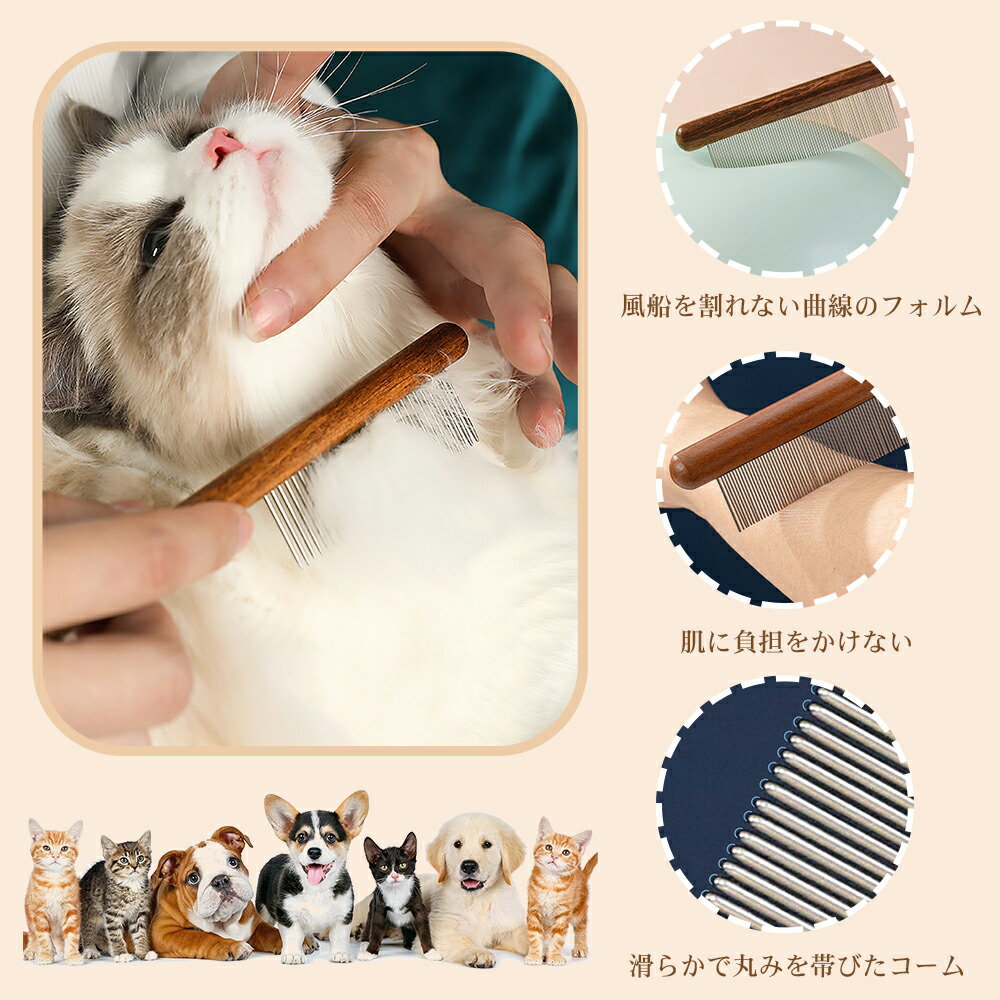 風船を割れない曲線のフォルム

肌に負担をかけない

滑らかで丸みを帯びたコーム