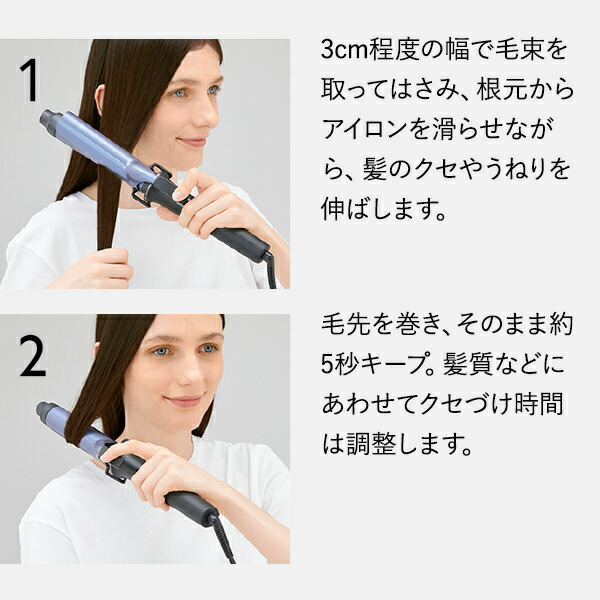 1

3cm程度の幅で毛束を取ってはさみ、根元からアイロンを滑らせながら、髪のクセやうねりを伸ばします。

2

毛先を巻き、そのまま約5秒キープ。髪質などにあわせてクセづけ時間は調整します。