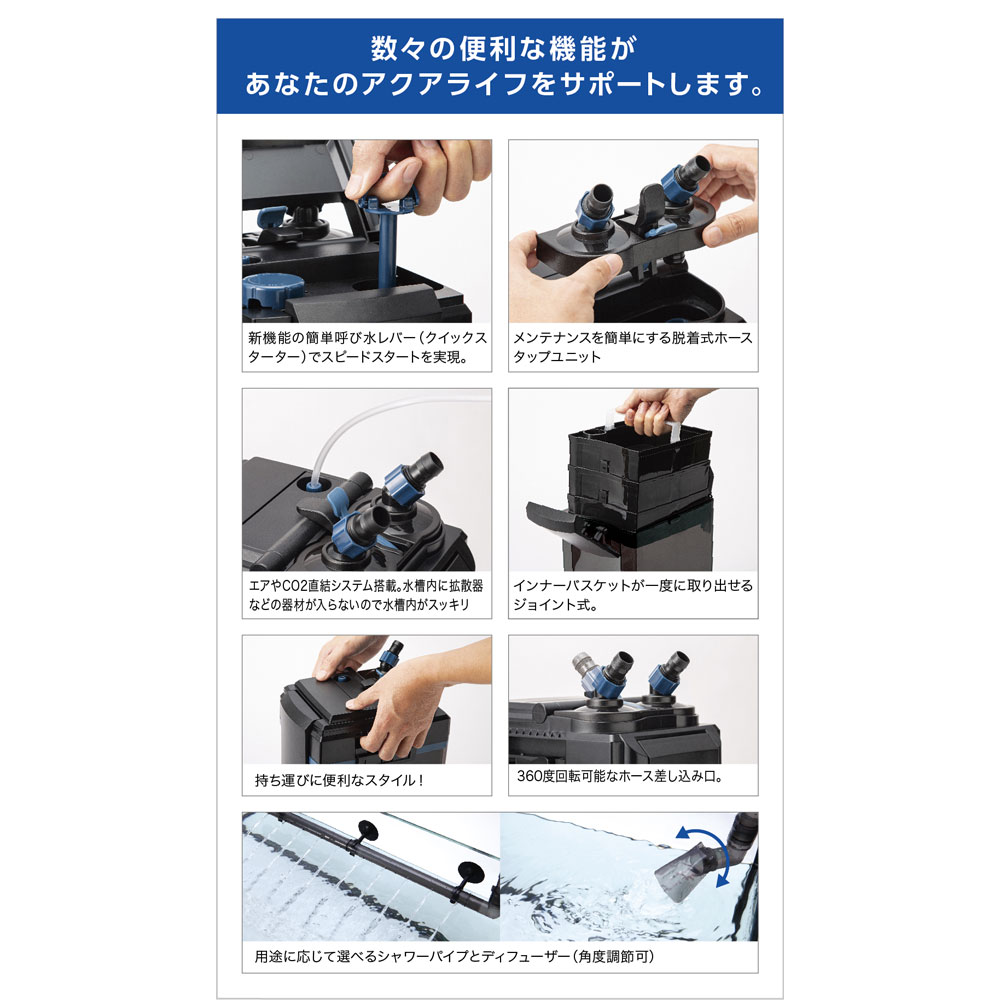 数々の便利な機能が
あなたのアクアライフをサポートします。

新機能の簡単呼び水レバー（クイックスターター）でスピードスタートを実現。

メンテナンスを簡単にする脱着式ホースタップユニット

エアやCO2直結システム搭載。水槽内に拡散器などの器材が入らないので水槽内がスッキリ

インナーバスケットが一度に取り出せるジョイント式。

持ち運びに便利なスタイル！

360度回転可能なホース差し込み口。

用途に応じて選べるシャワーパイプとディフューザー（角度調節可）