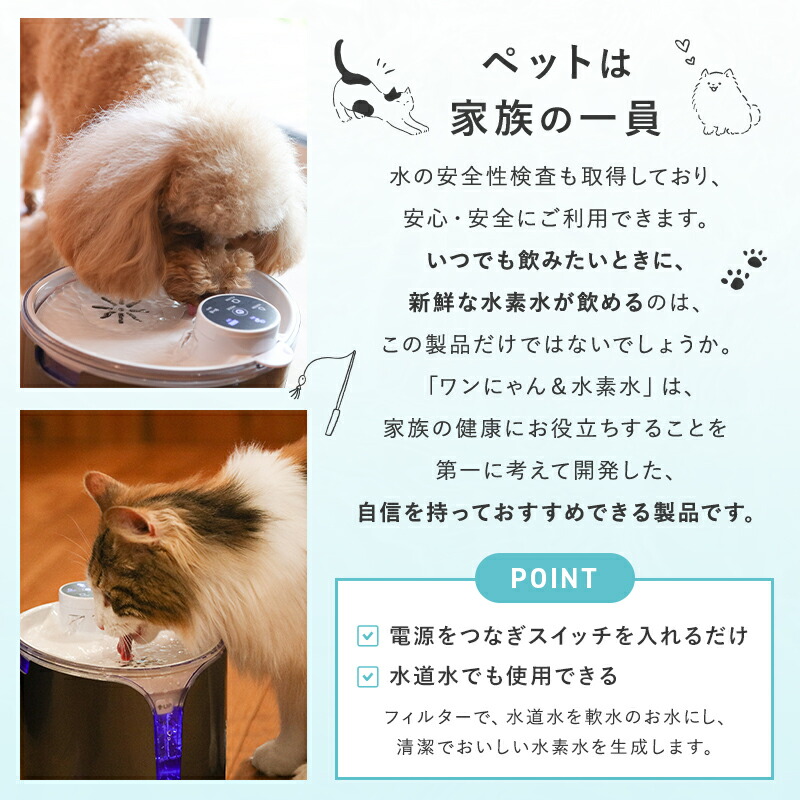 ペットは
家族の一員

水の安全性検査も取得しており、
安心・安全にご利用できます。
いつでも飲みたいときに、
新鮮な水素水が飲めるのは、
この製品だけではないでしょうか。
「ワンにゃん＆水素水」は、
家族の健康にお役立ちすることを
第一に考えて開発した、
自信を持っておすすめできる製品です。

POINT

電源をつなぎスイッチを入れるだけ
水道水でも使用できる
フィルターで、水道水を軟水のお水にし、
清潔でおいしい水素水を生成します。