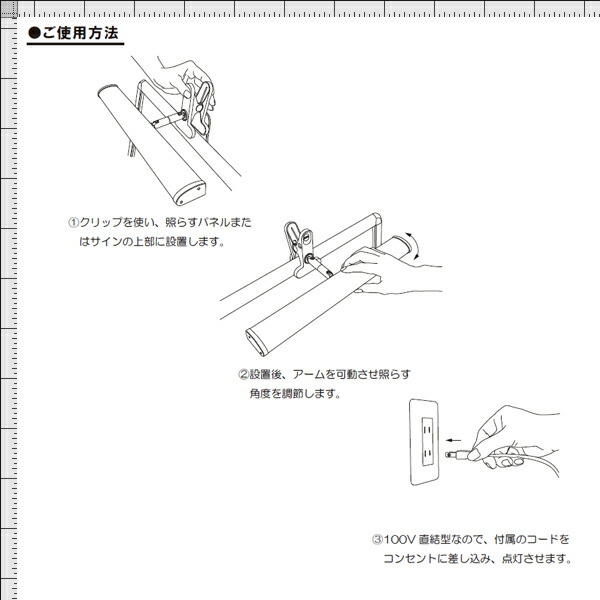 ●ご使用方法

①クリップを使い、照らすパネルまたはサインの上部に設置します。

②設置後、アームを可動させ照らす角度を調節します。

③100V 直結型なので、付属のコードをコンセントに差し込み、点灯させます。