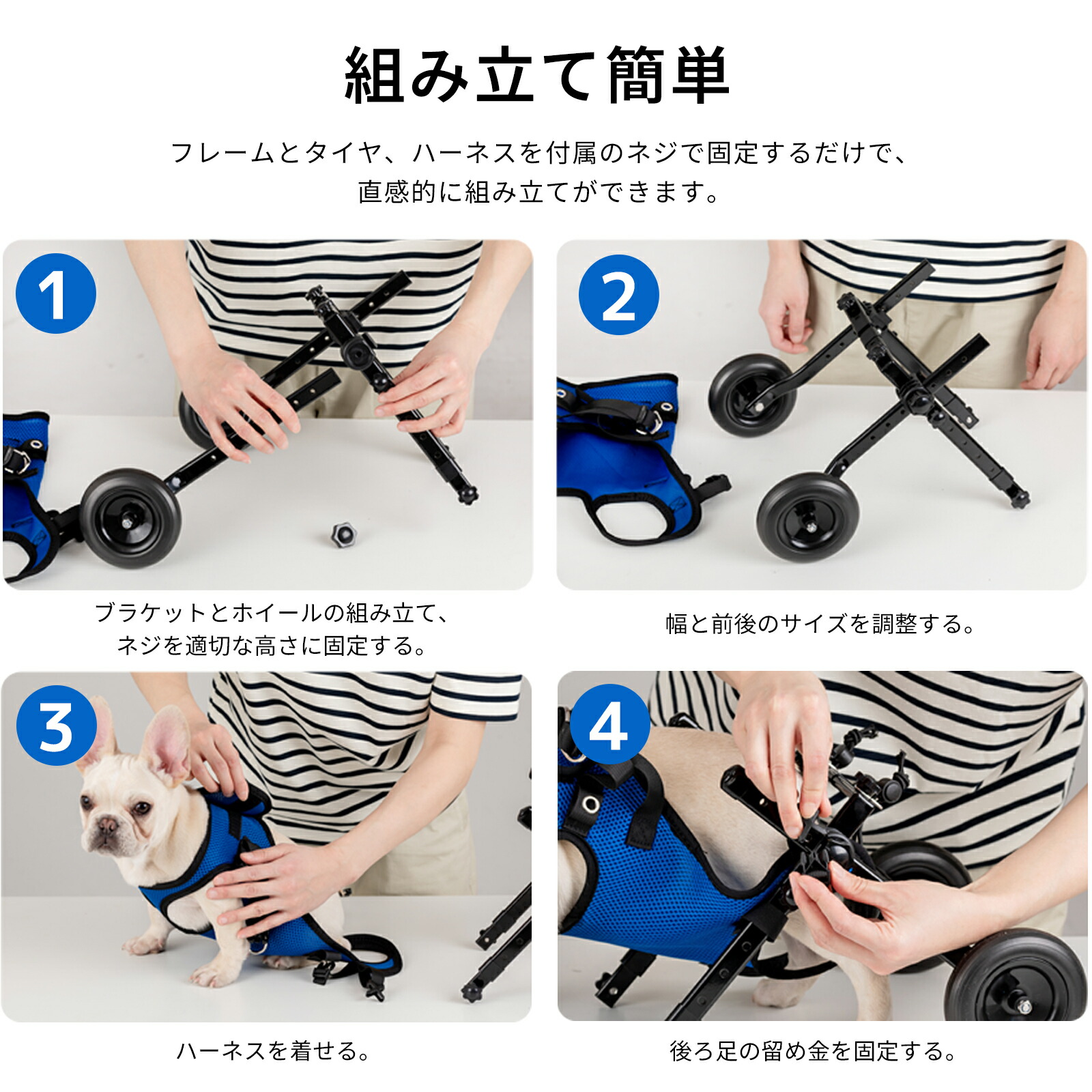 組み立て簡単

フレームとタイヤ、ハーネスを付属のネジで固定するだけで、直感的に組み立てができます。

1

ブラケットとホイールの組み立て、ネジを適切な高さに固定する。

2

幅と前後のサイズを調整する。

3

ハーネスを着せる。

4

後ろ足の留め金を固定する。