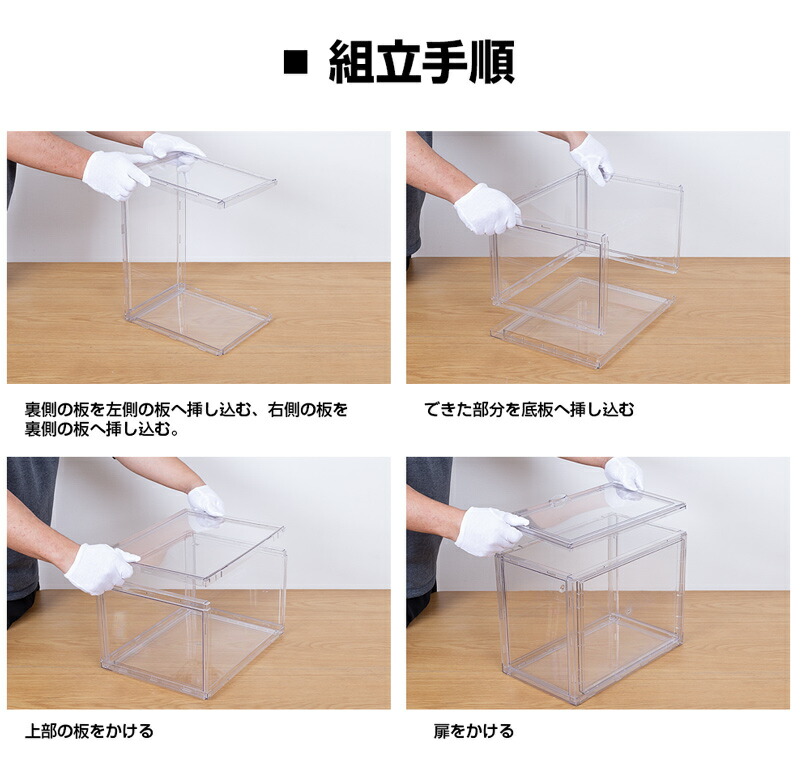 ■ 組立手順

裏側の板を左側の板へ挿し込む、右側の板を裏側の板へ挿し込む。

できた部分を底板へ挿し込む

上部の板をかける

扉をかける