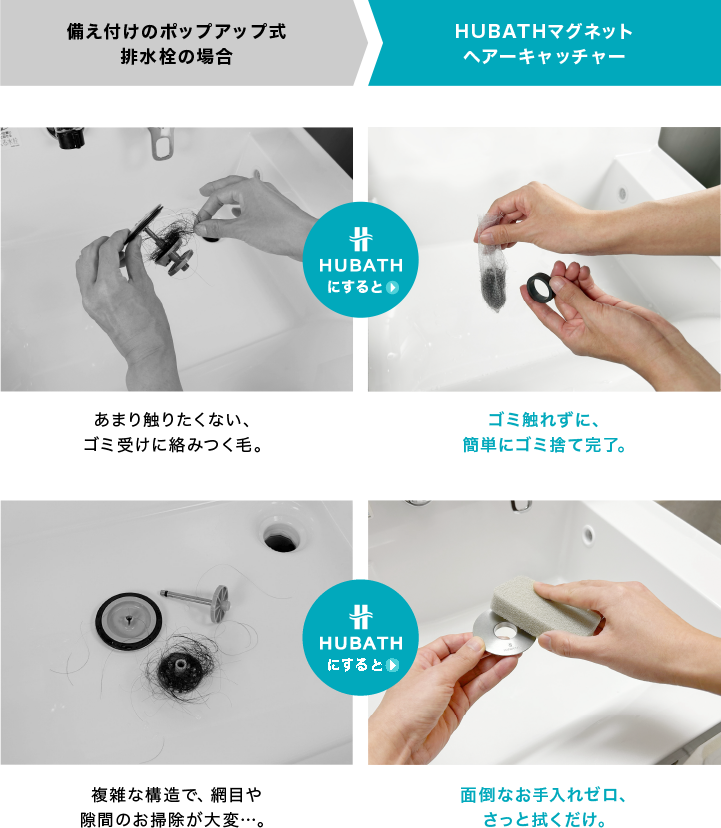 備え付けのポップアップ式
排水栓の場合

HUBATHマグネット
ヘアーキャッチャー

HUBATH
にすると

あまり触りたくない、
ゴミ受けに絡みつく毛。

ゴミ触れずに、
簡単にゴミ捨て完了。

HUBATH
にすると

複雑な構造で、網目や
隙間のお掃除が大変…。

面倒なお手入れゼロ、
さっと拭くだけ。