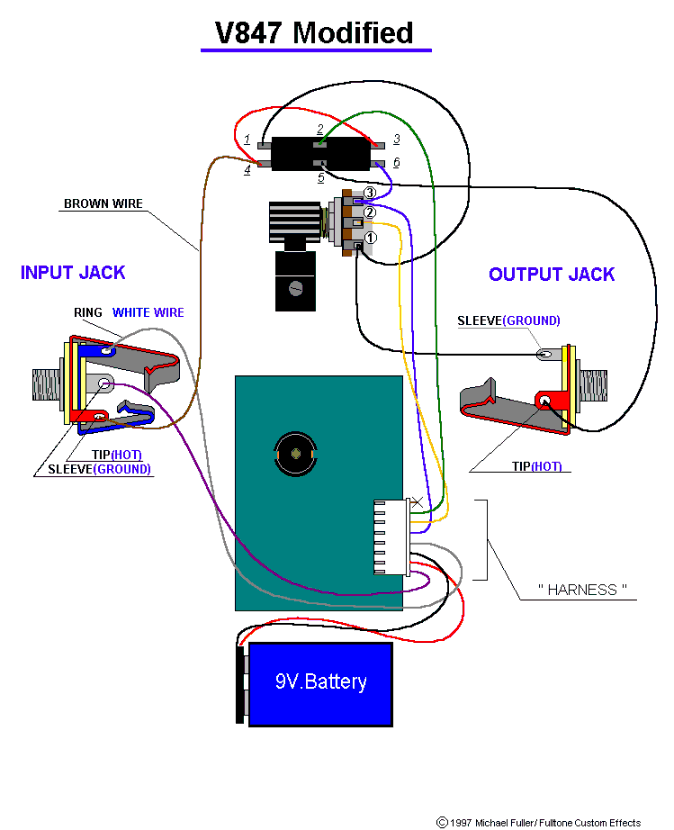 V847 Modified

1
2
3
4
5
6

BROWN WIRE

3
2
1

INPUT JACK

OUTPUT JACK

RING WHITE WIRE

SLEEVE(GROUND)

TIP(HOT)
SLEEVE(GROUND)

TIP(HOT)

" HARNESS "

9V.Battery

© 1997 Michael Fuller/ Fulltone Custom Effects