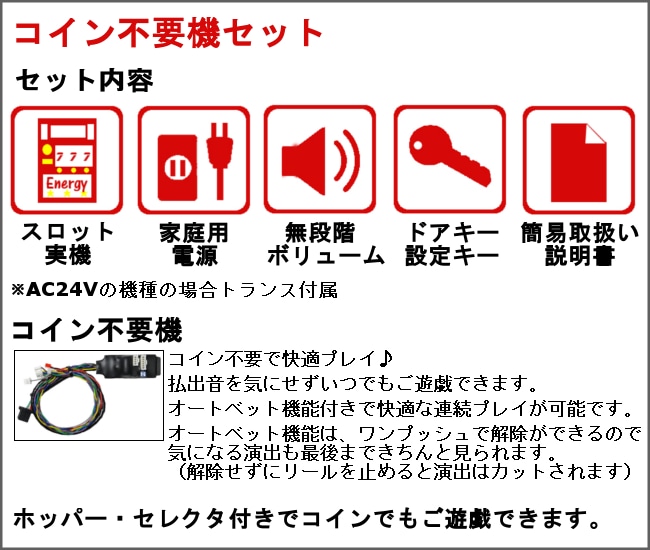 コイン不要機セット

セット内容

777
Energy

スロット実機

家庭用電源

無段階ボリューム

ドアキー設定キー

簡易取扱い説明書

※AC24Vの機種の場合トランス付属

コイン不要機

コイン不要で快適プレイ♪
払出音を気にせずいつでもご遊戯できます。
オートベット機能付きで快適な連続プレイが可能です。
オートベット機能は、ワンプッシュで解除ができるので気になる演出も最後まできちんと見られます。
（解除せずにリールを止めると演出はカットされます）

ホッパー・セレクタ付きでコインでもご遊戯できます。